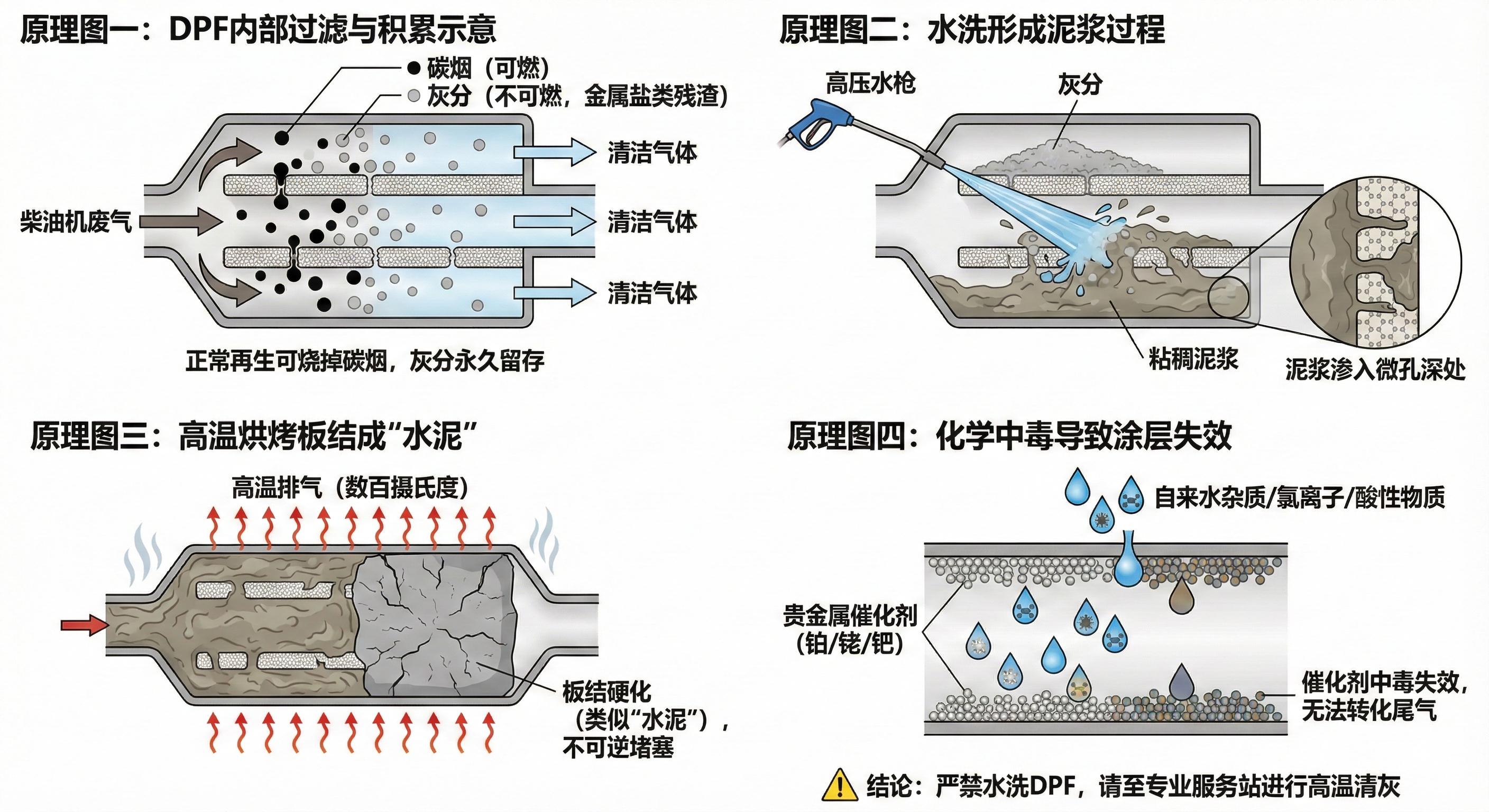 原理图一：DPF内部过滤与积累示意

碳烟（可燃）
灰分（不可燃，金属盐类残渣）

柴油机废气

清洁气体
清洁气体
清洁气体

正常再生可烧掉碳烟，灰分永久留存

原理图二：水洗形成泥浆过程

高压水枪
灰分

粘稠泥浆
泥浆渗入微孔深处

原理图三：高温烘烤板结成“水泥”

高温排气（数百摄氏度）

板结硬化（类似“水泥”），不可逆堵塞

原理图四：化学中毒导致涂层失效

自来水杂质/氯离子/酸性物质

贵金属催化剂（铂/铑/钯）

催化剂中毒失效，无法转化尾气

结论：严禁水洗DPF，请至专业服务站进行高温清灰