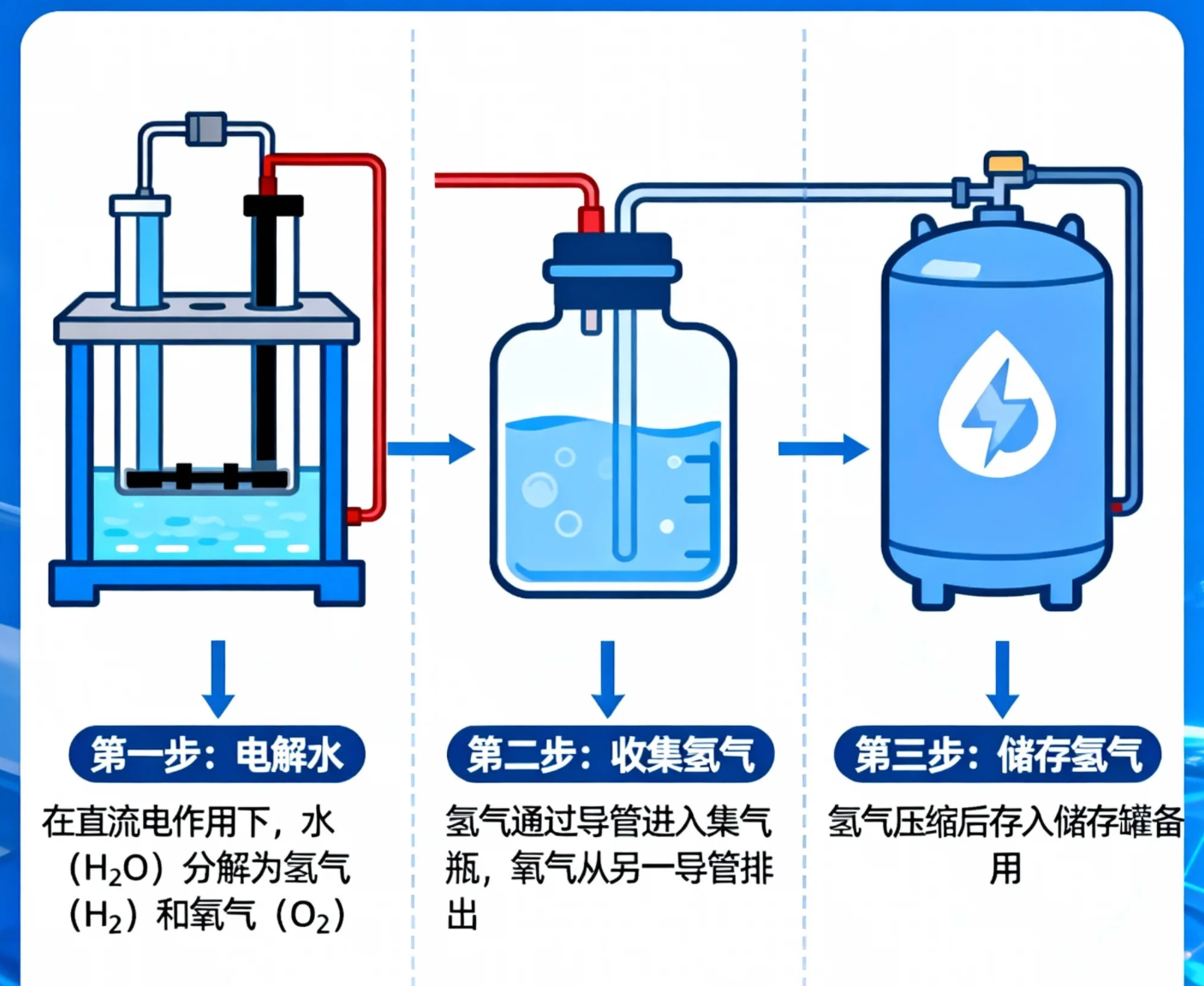 第一步：电解水

在直流电作用下，水（$H_2O$）分解为氢气（$H_2$）和氧气（$O_2$）

第二步：收集氢气

氢气通过导管进入集气瓶，氧气从另一导管排出

第三步：储存氢气

氢气压缩后存入储存罐备用